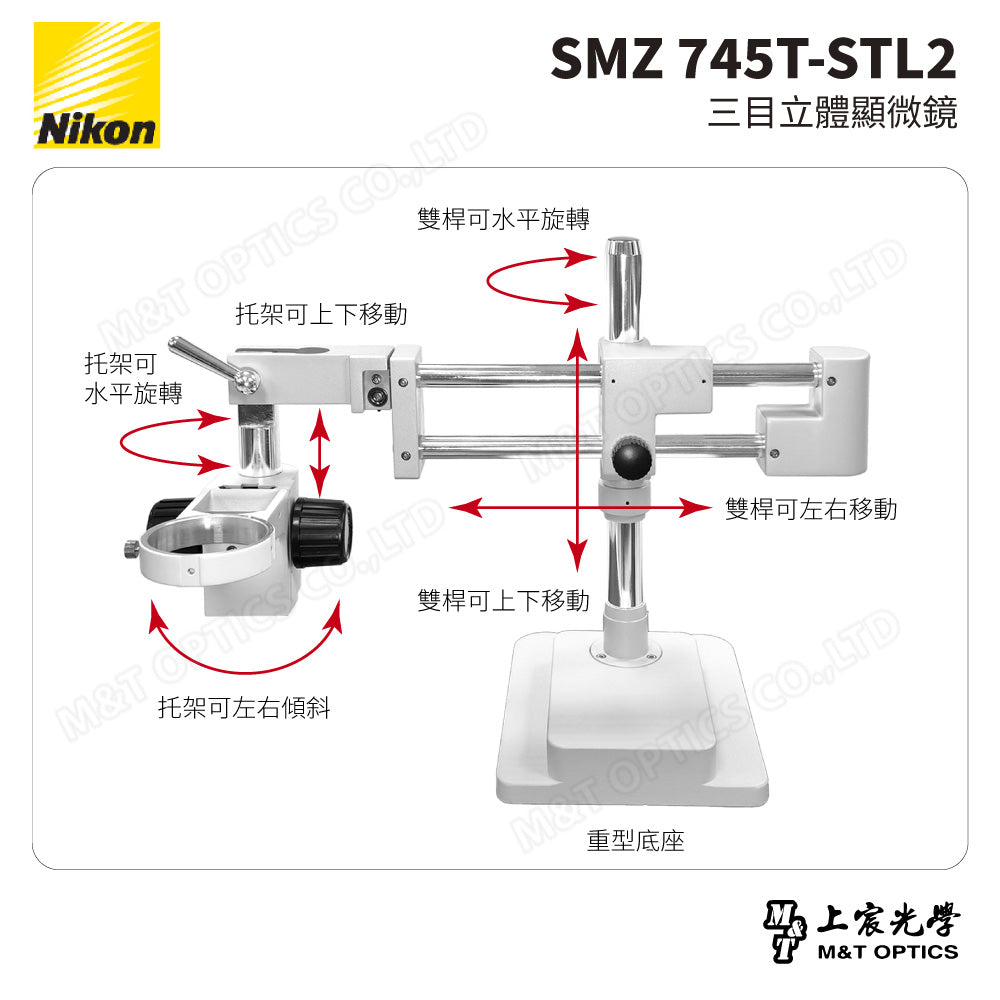 Nikon

SMZ 745T-STL2
三目立體顯微鏡

M&T OPTICS CO.,LTD

雙桿可水平旋轉

托架可上下移動

托架可
水平旋轉

雙桿可左右移動

雙桿可上下移動

托架可左右傾斜

重型底座

M&T OPTICS CO.,LTD

M&T OPTICS CO.,LTD

M&T OPTICS CO.,LTD

M&T OPTICS CO.,LTD

上宸光學
M&T OPTICS